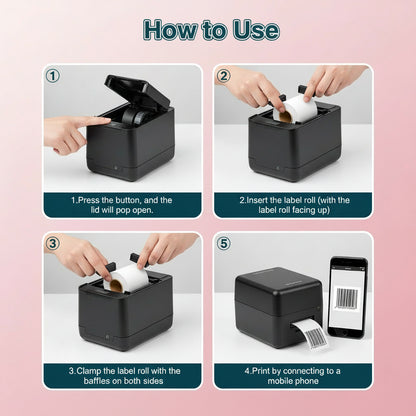 How to Use

①

1.Press the button, and the lid will pop open.

②

2.Insert the label roll (with the label roll facing up)

③

3.Clamp the label roll with the baffles on both sides

⑤

4.Print by connecting to a mobile phone